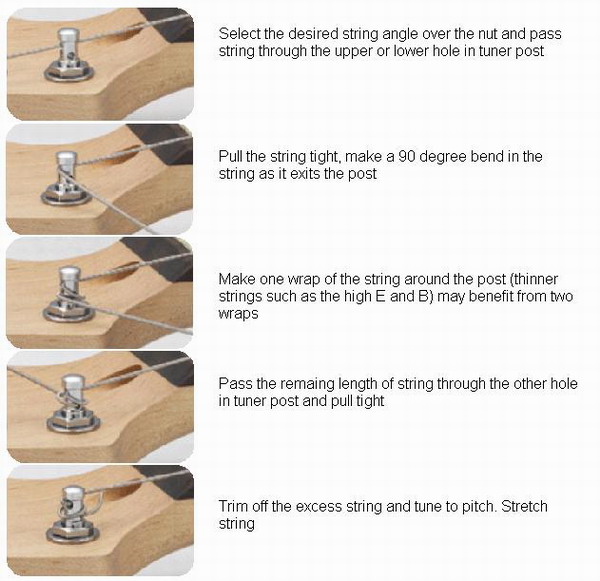 Select the desired string angle over the nut and pass string through the upper or lower hole in tuner post

Pull the string tight, make a 90 degree bend in the string as it exits the post

Make one wrap of the string around the post (thinner strings such as the high E and B) may benefit from two wraps

Pass the remaing length of string through the other hole in tuner post and pull tight

Trim off the excess string and tune to pitch. Stretch string